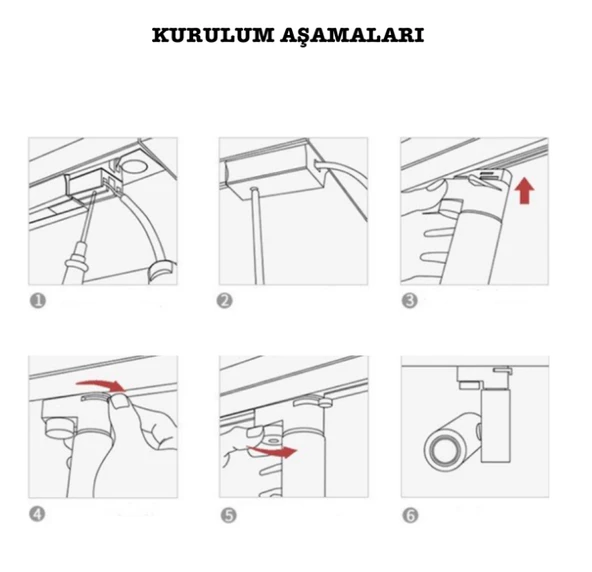 KURULUM AŞAMALARI

1

2

3

4

5

6