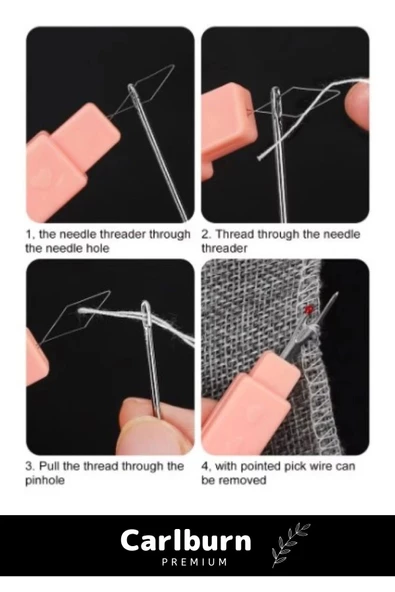 1, the needle threader through the needle hole

2. Thread through the needle threader

3. Pull the thread through the pinhole

4, with pointed pick wire can be removed

Carlburn
PREMIUM