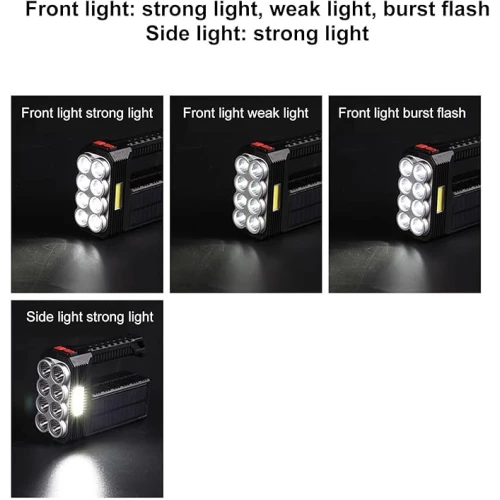 Front light: strong light, weak light, burst flash
Side light: strong light

Front light strong light

Front light weak light

Front light burst flash

Side light strong light