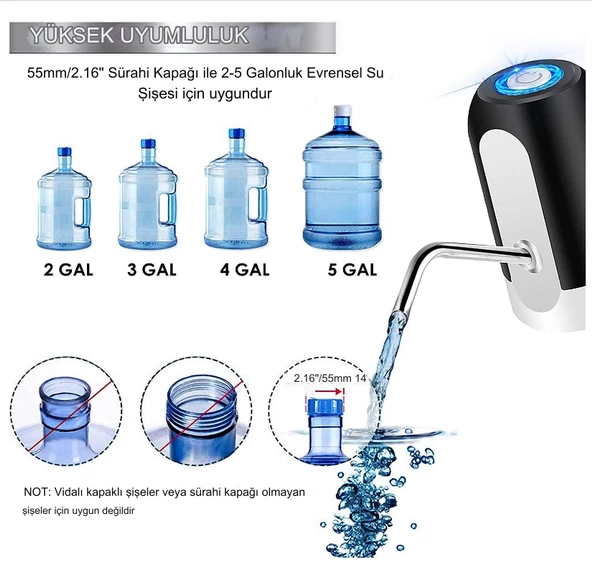 YÜKSEK UYUMLULUK

55mm/2.16" Sürahi Kapağı ile 2-5 Galonluk Evrensel Su Şişesi için uygundur

2 GAL

3 GAL

4 GAL

5 GAL

2.16"/55mm 14

NOT: Vidalı kapaklı şişeler veya sürahi kapağı olmayan şişeler için uygun değildir