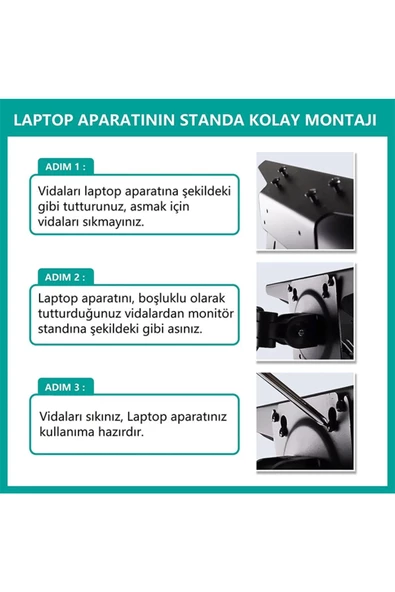 LAPTOP APARATININ STANDA KOLAY MONTAJI

ADIM 1 :

Vidaları laptop aparatına şekildeki gibi tutturunuz, asmak için vidaları sıkmayınız.

ADIM 2 :

Laptop aparatını, boşluklu olarak tutturduğunuz vidalardan monitör standına şekildeki gibi asınız.

ADIM 3 :

Vidaları sıkınız, Laptop aparatınız kullanıma hazırdır.