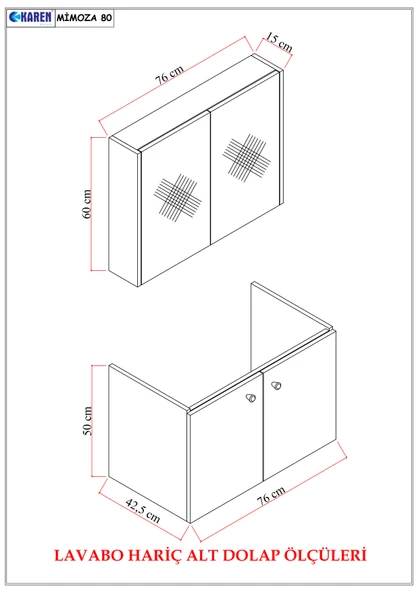 KAREN MİMOZA 80

76 cm

15 cm

60 cm

50 cm

42,5 cm

76 cm

LAVABO HARİÇ ALT DOLAP ÖLÇÜLERİ