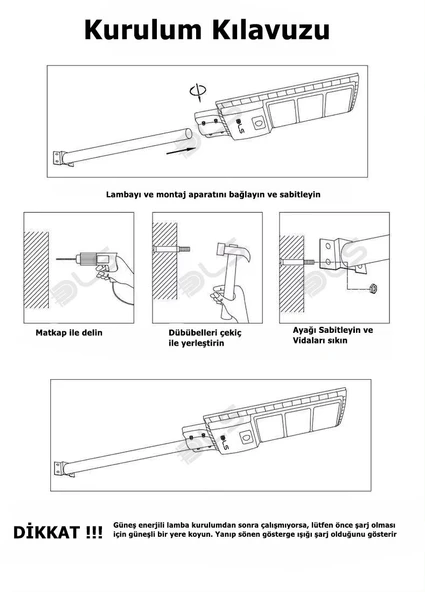 Kurulum Kılavuzu

Lambayı ve montaj aparatını bağlayın ve sabitleyin

Matkap ile delin

Dübübelleri çekiç ile yerleştirin

Ayağı Sabitleyin ve Vidaları sıkın

DİKKAT !!!

Güneş enerjili lamba kurulumdan sonra çalışmıyorsa, lütfen önce şarj olması için güneşli bir yere koyun. Yanıp sönen gösterge ışığı şarj olduğunu gösterir