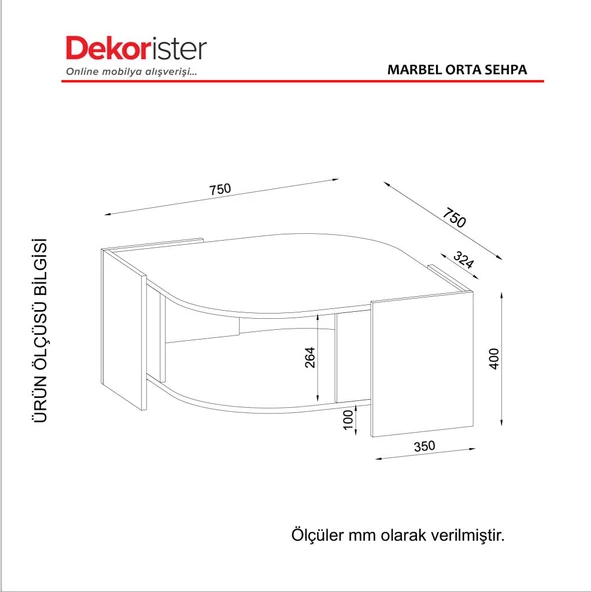 Dekorister
Online mobilya alışverişi...

MARBEL ORTA SEHPA

ÜRÜN ÖLÇÜSÜ BİLGİSİ

750
750
324
264
400
100
350

Ölçüler mm olarak verilmiştir.