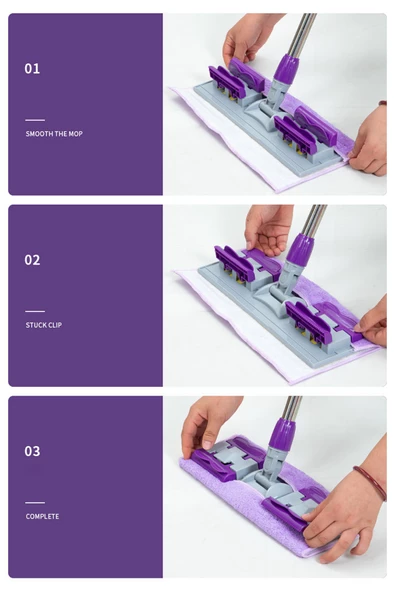 01

SMOOTH THE MOP

02

STUCK CLIP

03

COMPLETE