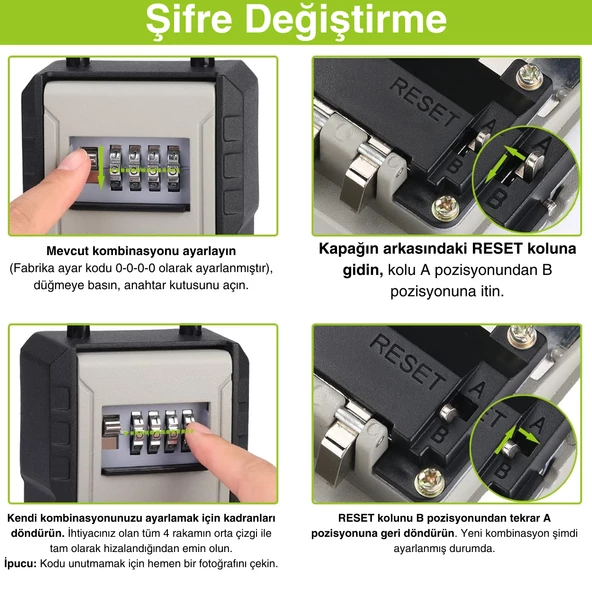 Şifre Değiştirme

RESET
A
B
A
B

Mevcut kombinasyonu ayarlayın
(Fabrika ayar kodu 0-0-0-0 olarak ayarlanmıştır), düğmeye basın, anahtar kutusunu açın.

Kapağın arkasındaki RESET koluna gidin, kolu A pozisyonundan B pozisyonuna itin.

RESET
A
B
A
B

Kendi kombinasyonunuzu ayarlamak için kadranları döndürün. İhtiyacınız olan tüm 4 rakamın orta çizgi ile tam olarak hizalandığından emin olun.
İpucu: Kodu unutmamak için hemen bir fotoğrafını çekin.

RESET kolunu B pozisyonundan tekrar A pozisyonuna geri döndürün. Yeni kombinasyon şimdi ayarlanmış durumda.