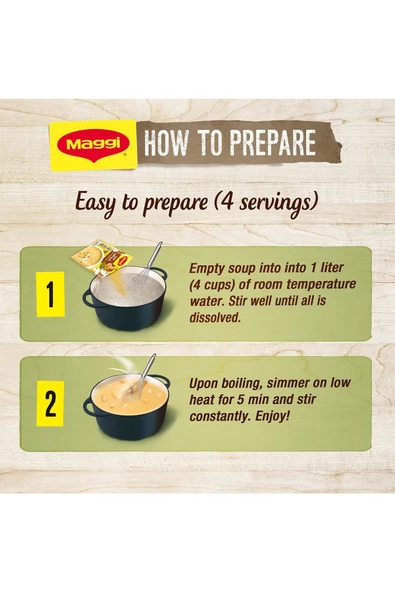 MAGGI HOW TO PREPARE

Easy to prepare (4 servings)

1

Empty soup into into 1 liter (4 cups) of room temperature water. Stir well until all is dissolved.

2

Upon boiling, simmer on low heat for 5 min and stir constantly. Enjoy!