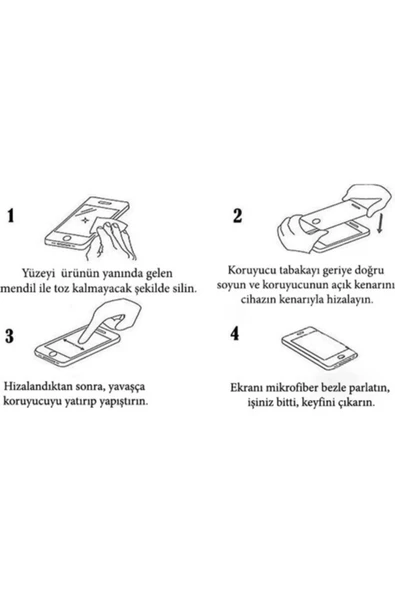 1

Yüzeyi ürünün yanında gelen mendil ile toz kalmayacak şekilde silin.

2

Koruyucu tabakayı geriye doğru soyun ve koruyucunun açık kenarını cihazın kenarıyla hizalayın.

3

Hizalandıktan sonra, yavaşça koruyucuyu yatırıp yapıştırın.

4

Ekranı mikrofiber bezle parlatın, işiniz bitti, keyfini çıkarın.