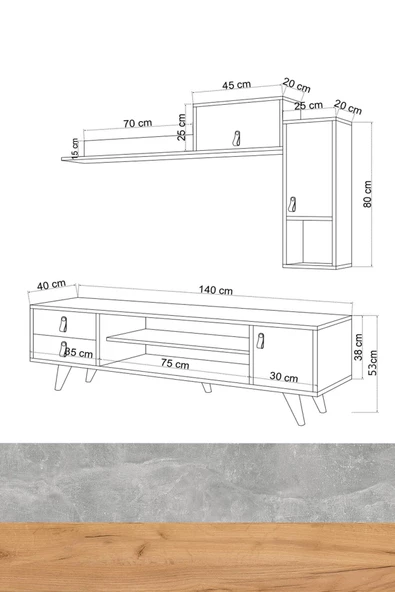 45 cm
20 cm
25 cm
20 cm
70 cm
25 cm
15 cm
80 cm
40 cm
140 cm
35 cm
75 cm
30 cm
38 cm
53cm