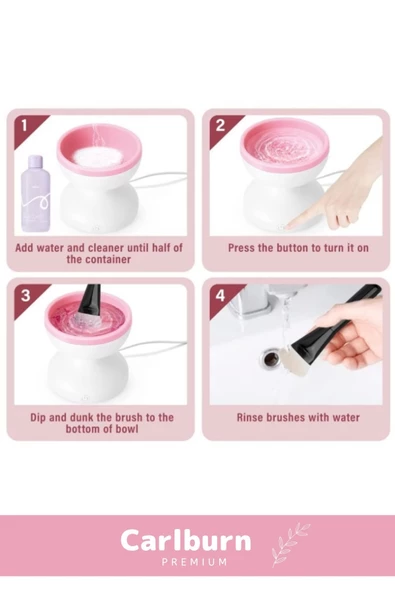 1

Add water and cleaner until half of the container

2

Press the button to turn it on

3

Dip and dunk the brush to the bottom of bowl

4

Rinse brushes with water

Carlburn
PREMIUM