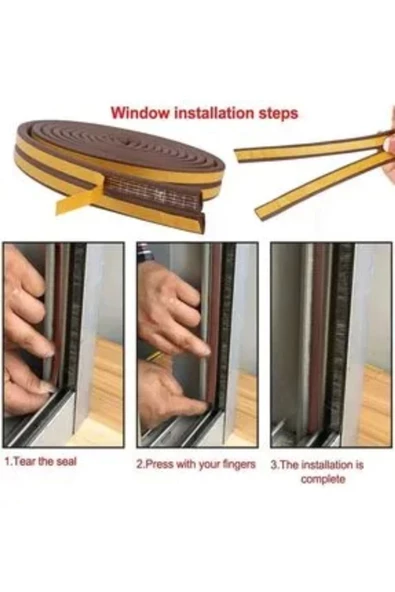 Window installation steps

1.Tear the seal

2.Press with your fingers

3.The installation is complete