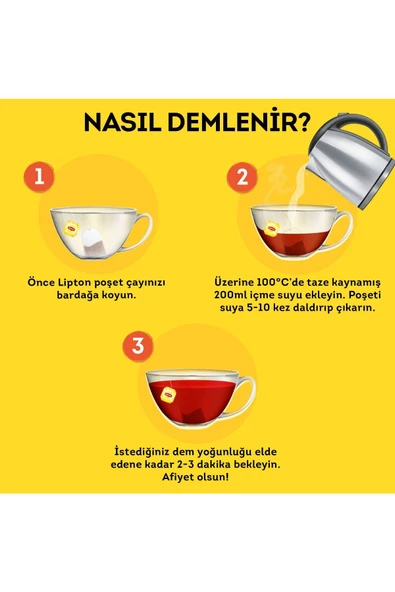 NASIL DEMLENİR?

1

Önce Lipton poşet çayınızı bardağa koyun.

2

Üzerine 100°C'de taze kaynamış 200ml içme suyu ekleyin. Poşeti suya 5-10 kez daldırıp çıkarın.

3

İstediğiniz dem yoğunluğu elde edene kadar 2-3 dakika bekleyin. Afiyet olsun!