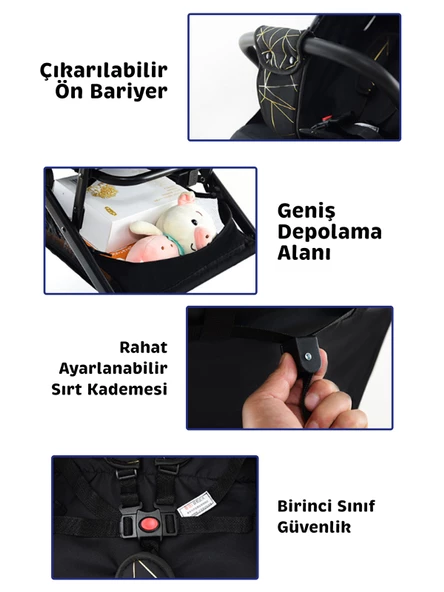 Çıkarılabilir Ön Bariyer

Geniş Depolama Alanı

Rahat Ayarlanabilir Sırt Kademesi

Birinci Sınıf Güvenlik