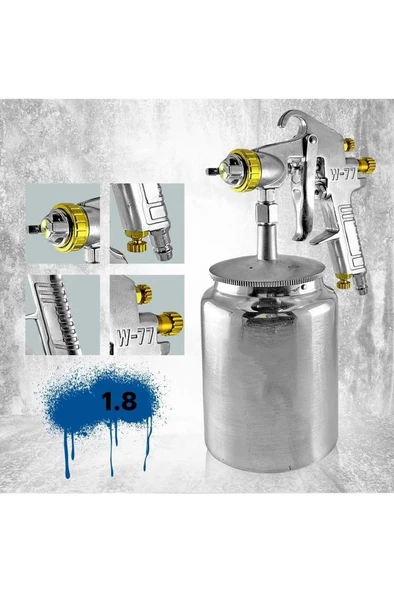 W-77

W-77

1.8