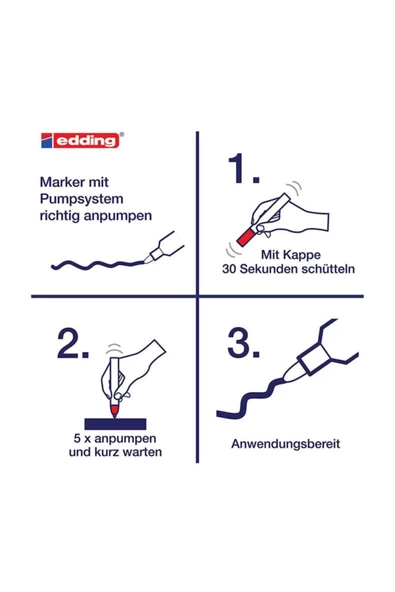 edding®

Marker mit Pumpsystem richtig anpumpen

1.

Mit Kappe
30 Sekunden schütteln

2.

5 x anpumpen
und kurz warten

3.

Anwendungsbereit