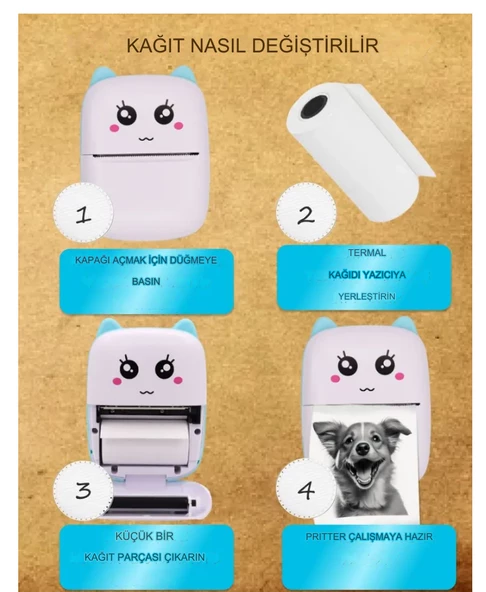 KAĞIT NASIL DEĞİŞTİRİLİR

1

KAPAĞI AÇMAK İÇİN DÜĞMEYE BASIN

2

TERMAL KAĞIDI YAZICIYA YERLEŞTİRİN

3

KÜÇÜK BİR KAĞIT PARÇASI ÇIKARIN

4

PRITTER ÇALIŞMAYA HAZIR