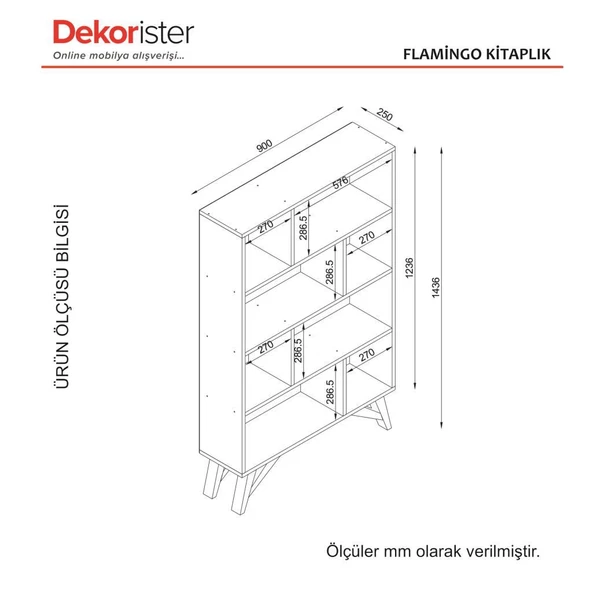 Dekorister
Online mobilya alışverişi...

FLAMİNGO KİTAPLIK

ÜRÜN ÖLÇÜSÜ BİLGİSİ

900
250
576
270
286.5
270
286.5
1236
1436
270
286.5
270
286.5

Ölçüler mm olarak verilmiştir.