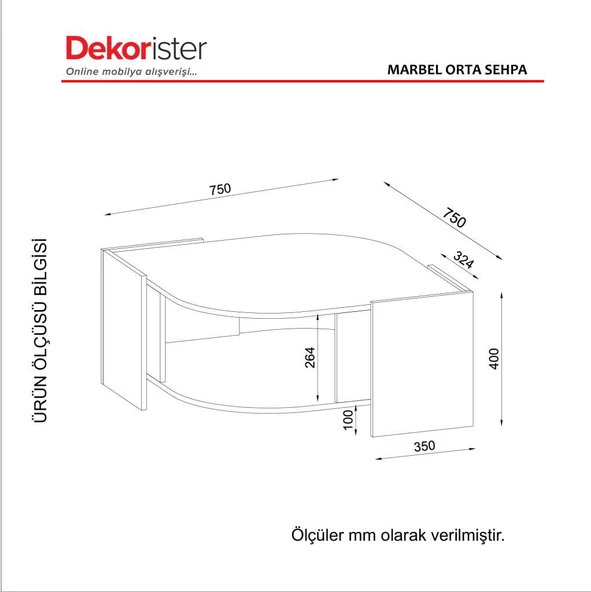 Dekorister
Online mobilya alışverişi...

MARBEL ORTA SEHPA

ÜRÜN ÖLÇÜSÜ BİLGİSİ

750

750

324

264

400

100

350

Ölçüler mm olarak verilmiştir.