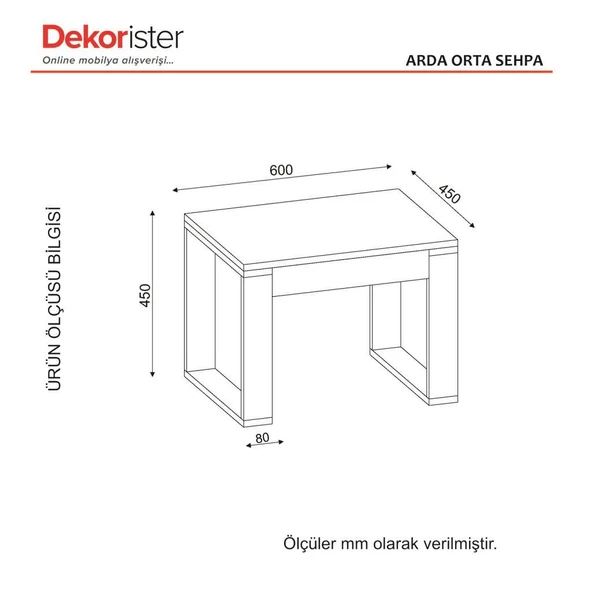 Dekorister
Online mobilya alışverişi...

ARDA ORTA SEHPA

ÜRÜN ÖLÇÜSÜ BİLGİSİ

600

450

450

80

Ölçüler mm olarak verilmiştir.