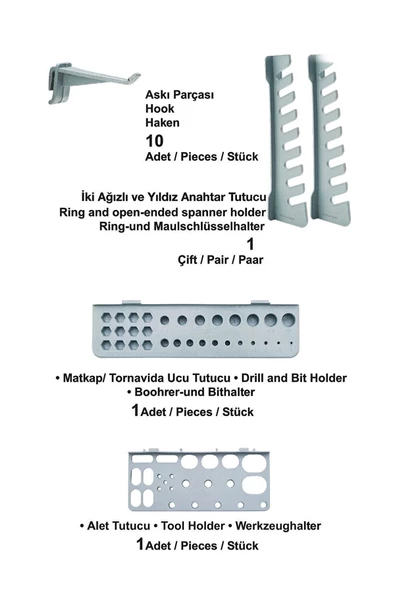 Askı Parçası
Hook
Haken
10
Adet / Pieces / Stück

İki Ağızlı ve Yıldız Anahtar Tutucu
Ring and open-ended spanner holder
Ring-und Maulschlüsselhalter
1
Çift / Pair / Paar

• Matkap/ Tornavida Ucu Tutucu • Drill and Bit Holder
• Boohrer-und Bithalter
1 Adet / Pieces / Stück

• Alet Tutucu • Tool Holder • Werkzeughalter
1 Adet / Pieces / Stück