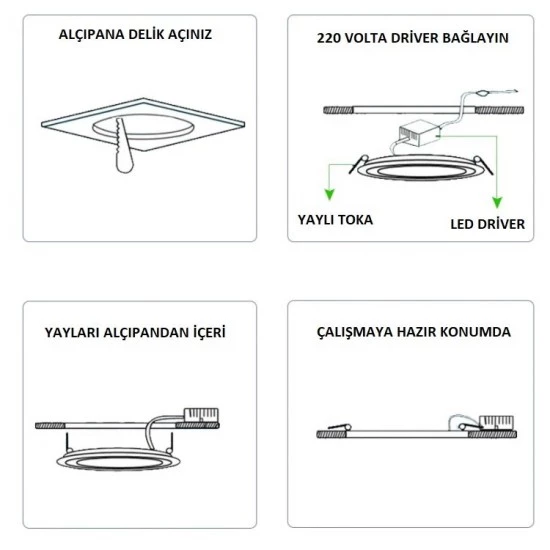 ALÇIPANA DELİK AÇINIZ

220 VOLTA DRİVER BAĞLAYIN

YAYLI TOKA

LED DRİVER

YAYLARI ALÇIPANDAN İÇERİ

ÇALIŞMAYA HAZIR KONUMDA