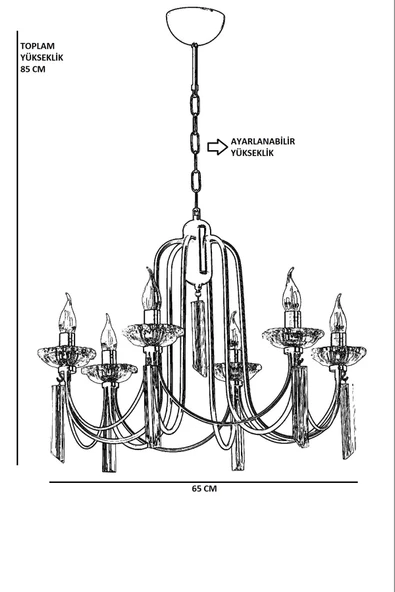 TOPLAM
YÜKSEKLİK
85 CM

AYARLANABİLİR
YÜKSEKLİK

65 CM