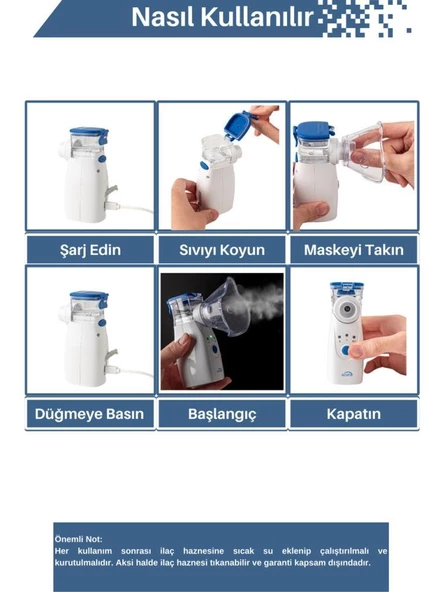 Nasıl Kullanılır

Şarj Edin

Sıvıyı Koyun

Maskeyi Takın

Düğmeye Basın

Başlangıç

Kapatın

Önemli Not:
Her kullanım sonrası ilaç haznesine sıcak su eklenip çalıştırılmalı ve kurutulmalıdır. Aksi halde ilaç haznesi tıkanabilir ve garanti kapsam dışındadır.