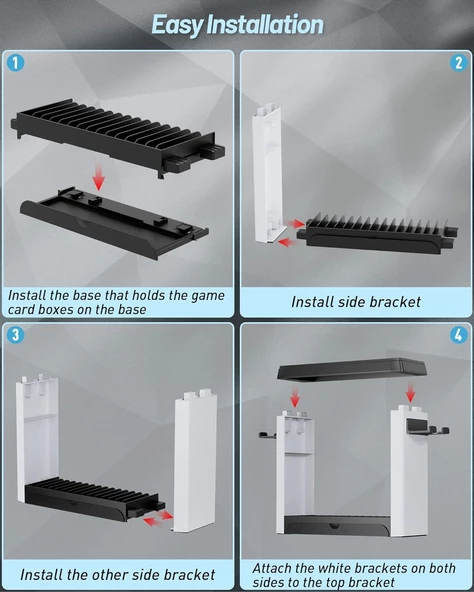 Easy Installation

1

Install the base that holds the game card boxes on the base

2

Install side bracket

3

Install the other side bracket

4

Attach the white brackets on both sides to the top bracket