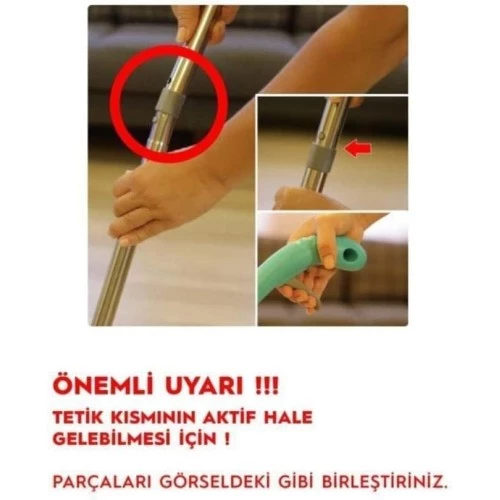 ÖNEMLİ UYARI !!!

TETİK KISMININ AKTİF HALE GELEBİLMESİ İÇİN !

PARÇALARI GÖRSELDEKİ GİBİ BİRLEŞTİRİNİZ.