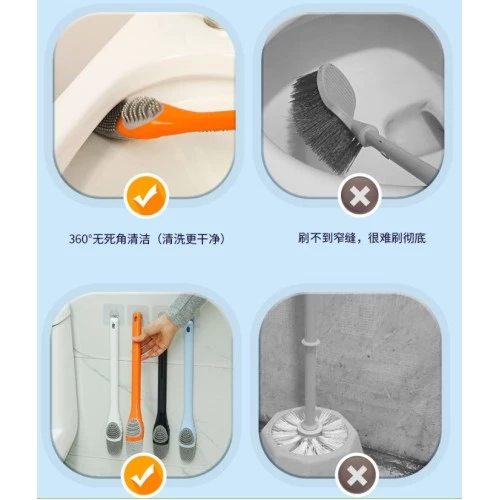 360°无死角清洁（清洗更干净）

刷不到窄缝，很难刷彻底