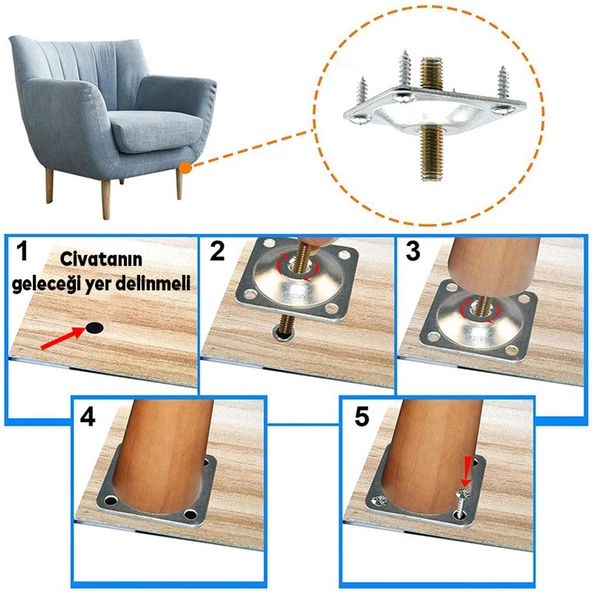 1
Civatanın geleceği yer delinmeli

2

3

4

5