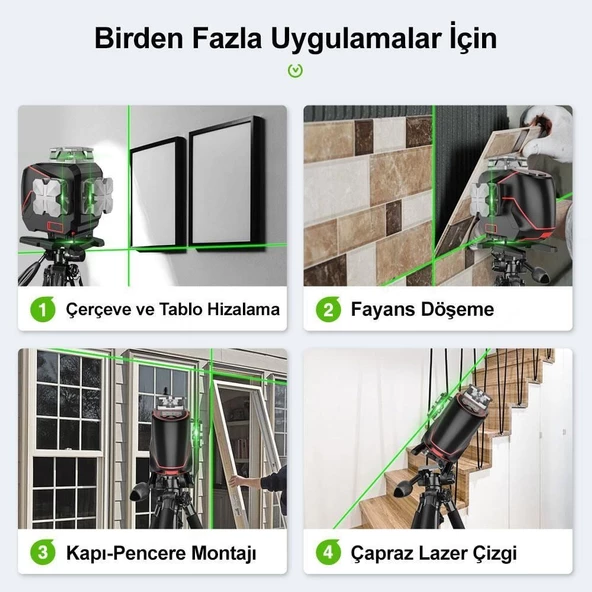 Birden Fazla Uygulamalar İçin

1 Çerçeve ve Tablo Hizalama

2 Fayans Döşeme

3 Kapı-Pencere Montajı

4 Çapraz Lazer Çizgi