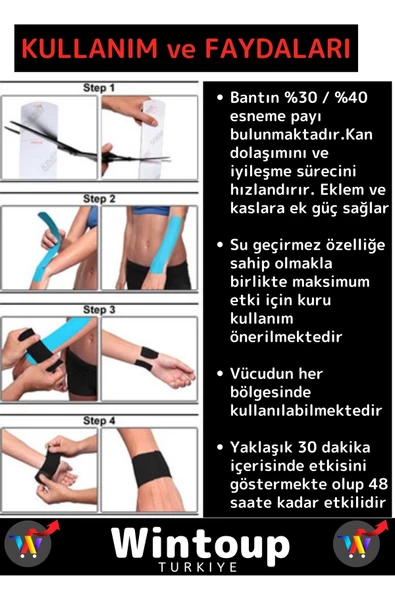 KULLANIM ve FAYDALARI

Step 1

Step 2

Step 3

Step 4

• Bantın %30 / %40 esneme payı bulunmaktadır.Kan dolaşımını ve iyileşme sürecini hızlandırır. Eklem ve kaslara ek güç sağlar

• Su geçirmez özelliğe sahip olmakla birlikte maksimum etki için kuru kullanım önerilmektedir

• Vücudun her bölgesinde kullanılabilmektedir

• Yaklaşık 30 dakika içerisinde etkisini göstermekte olup 48 saate kadar etkilidir

Wintoup
TURKIYE