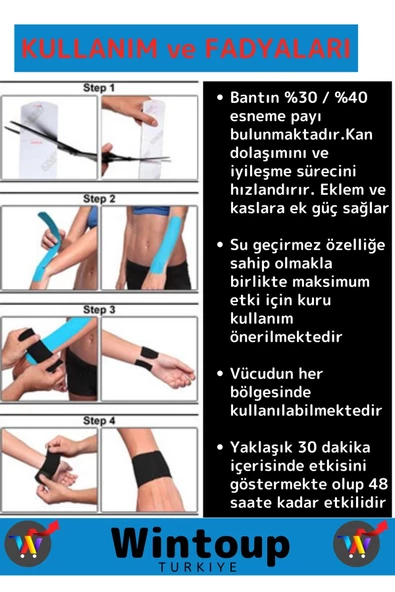 KULLANIM ve FADYALARI

Step 1

Step 2

Step 3

Step 4

• Bantın %30 / %40 esneme payı bulunmaktadır.Kan dolaşımını ve iyileşme sürecini hızlandırır. Eklem ve kaslara ek güç sağlar

• Su geçirmez özelliğe sahip olmakla birlikte maksimum etki için kuru kullanım önerilmektedir

• Vücudun her bölgesinde kullanılabilmektedir

• Yaklaşık 30 dakika içerisinde etkisini göstermekte olup 48 saate kadar etkilidir

Wintoup
TURKIYE