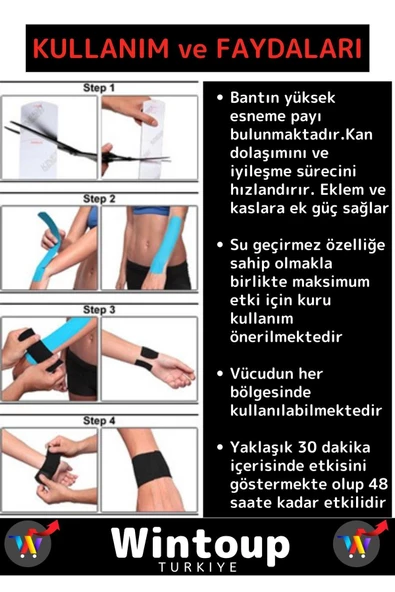 KULLANIM ve FAYDALARI

Step 1

Step 2

Step 3

Step 4

• Bantın yüksek esneme payı bulunmaktadır.Kan dolaşımını ve iyileşme sürecini hızlandırır. Eklem ve kaslara ek güç sağlar

• Su geçirmez özelliğe sahip olmakla birlikte maksimum etki için kuru kullanım önerilmektedir

• Vücudun her bölgesinde kullanılabilmektedir

• Yaklaşık 30 dakika içerisinde etkisini göstermekte olup 48 saate kadar etkilidir

Wintoup
TURKIYE