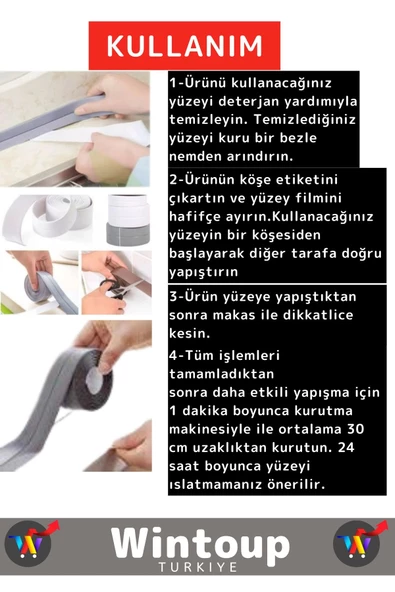 KULLANIM

1-Ürünü kullanacağınız yüzeyi deterjan yardımıyla temizleyin. Temizlediğiniz yüzeyi kuru bir bezle nemden arındırın.

2-Ürünün köşe etiketini çıkartın ve yüzey filmini hafifçe ayırın.Kullanacağınız yüzeyin bir köşesiden başlayarak diğer tarafa doğru yapıştırın

3-Ürün yüzeye yapıştıktan sonra makas ile dikkatlice kesin.

4-Tüm işlemleri tamamladıktan sonra daha etkili yapışma için 1 dakika boyunca kurutma makinesiyle ile ortalama 30 cm uzaklıktan kurutun. 24 saat boyunca yüzeyi ıslatmamanız önerilir.

Wintoup
TURKIYE