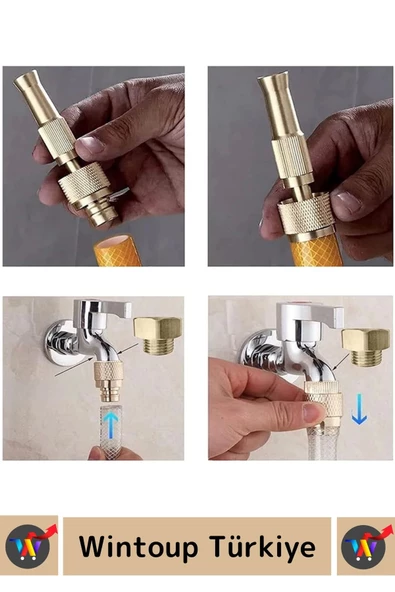 Wintoup Türkiye