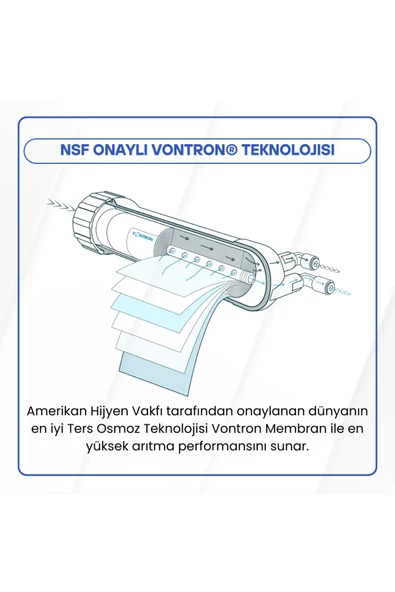 NSF ONAYLI VONTRON® TEKNOLOJISI

VONTRON

Amerikan Hijyen Vakfı tarafından onaylanan dünyanın en iyi Ters Osmoz Teknolojisi Vontron Membran ile en yüksek arıtma performansını sunar.