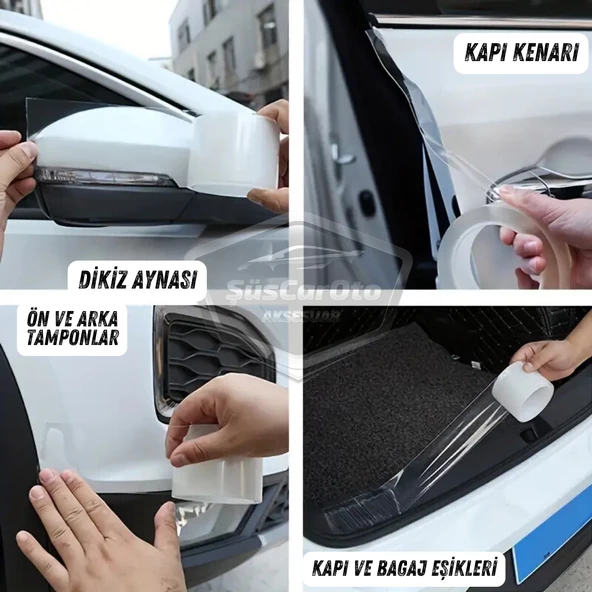 KAPI KENARI

DİKİZ AYNASI

ŞüsCarOto
AKSESUAR

ÖN VE ARKA TAMPONLAR

KAPI VE BAGAJ EŞİKLERİ