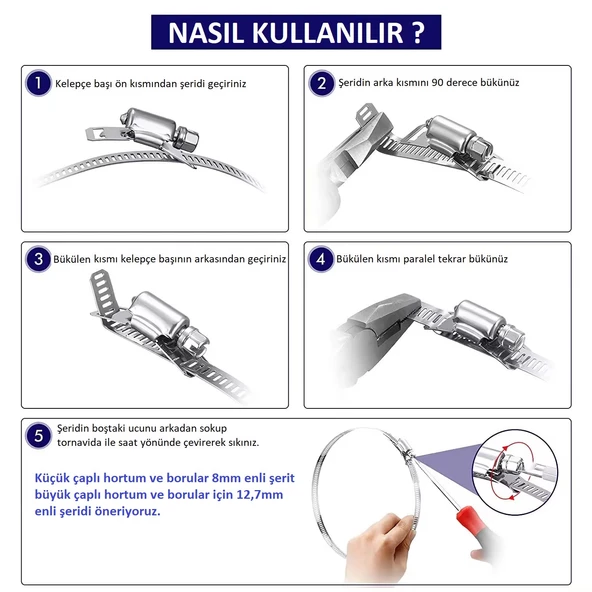 NASIL KULLANILIR ?

1 Kelepçe başı ön kısmından şeridi geçiriniz

2 Şeridin arka kısmını 90 derece bükünüz

3 Bükülen kısmı kelepçe başının arkasından geçiriniz

4 Bükülen kısmı paralel tekrar bükünüz

5 Şeridin boştaki ucunu arkadan sokup tornavida ile saat yönünde çevirerek sıkınız.

Küçük çaplı hortum ve borular 8mm enli şerit büyük çaplı hortum ve borular için 12,7mm enli şeridi öneriyoruz.