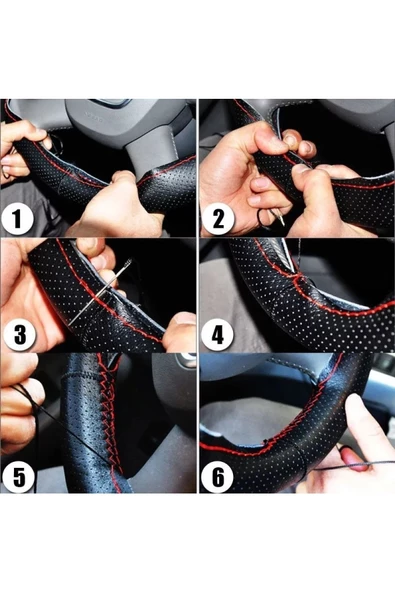 1
2
3
4
5
6