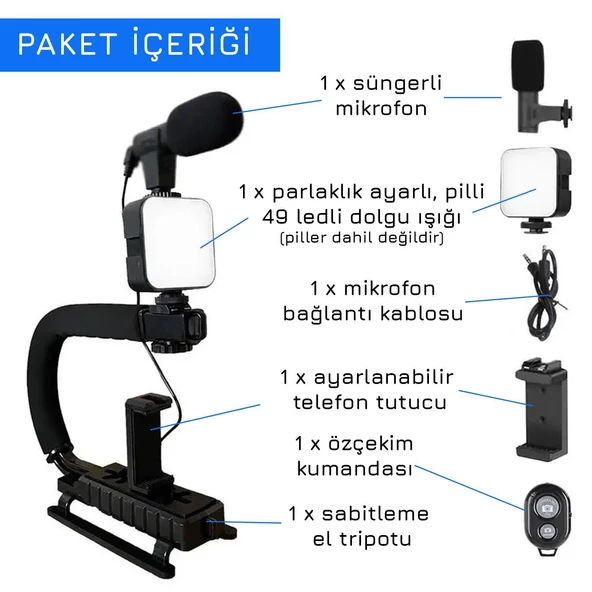 PAKET İÇERİĞİ

1 x süngerli mikrofon

1 x parlaklık ayarlı, pilli 49 ledli dolgu ışığı
(piller dahil değildir)

1 x mikrofon bağlantı kablosu

1 x ayarlanabilir telefon tutucu

1 x özçekim kumandası

1 x sabitleme el tripotu