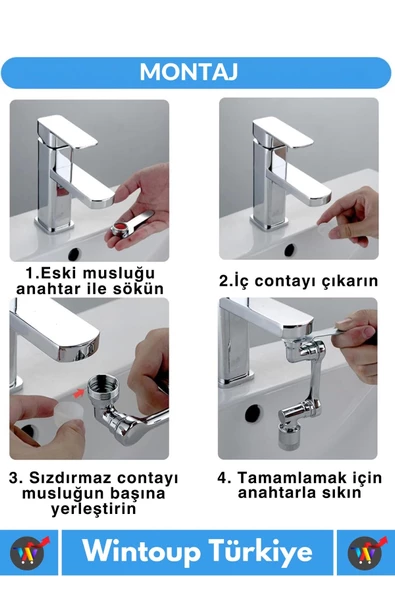 MONTAJ

1.Eski musluğu anahtar ile sökün

2.İç contayı çıkarın

3. Sızdırmaz contayı musluğun başına yerleştirin

4. Tamamlamak için anahtarla sıkın

Wintoup Türkiye