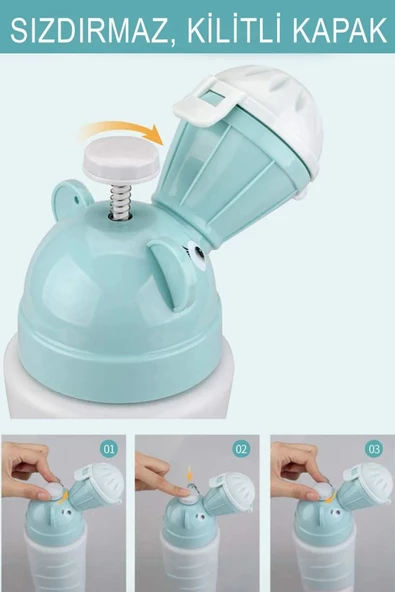 SIZDIRMAZ, KİLİTLİ KAPAK

01

02

03