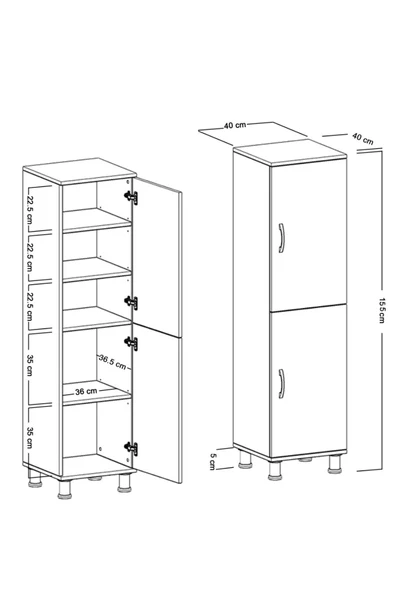 22.5 cm
22.5 cm
22.5 cm
35 cm
35 cm
36.5 cm
36 cm
40 cm
40 cm
155 cm
5 cm