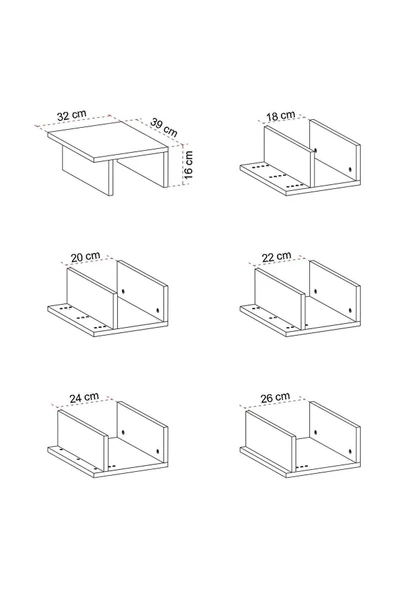 32 cm
39 cm
16 cm
18 cm
20 cm
22 cm
24 cm
26 cm