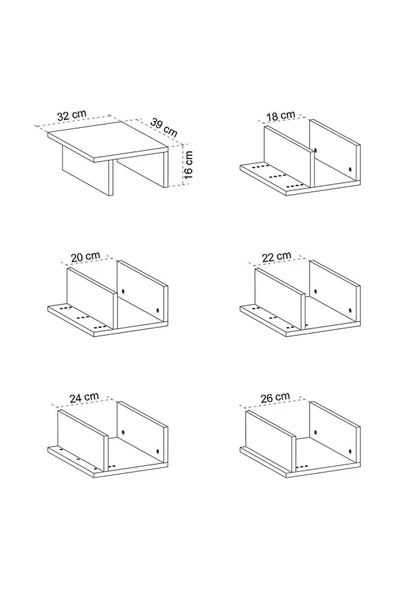 32 cm
39 cm
16 cm

18 cm

20 cm

22 cm

24 cm

26 cm