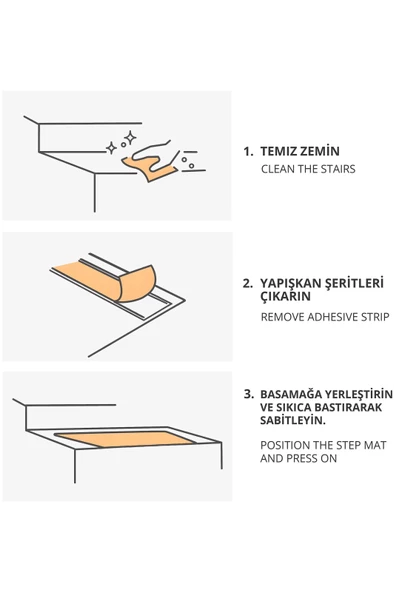 1. TEMIZ ZEMİN
CLEAN THE STAIRS

2. YAPIŞKAN ŞERİTLERİ ÇIKARIN
REMOVE ADHESIVE STRIP

3. BASAMAĞA YERLEŞTİRİN VE SIKICA BASTIRARAK SABİTLEYİN.
POSITION THE STEP MAT AND PRESS ON