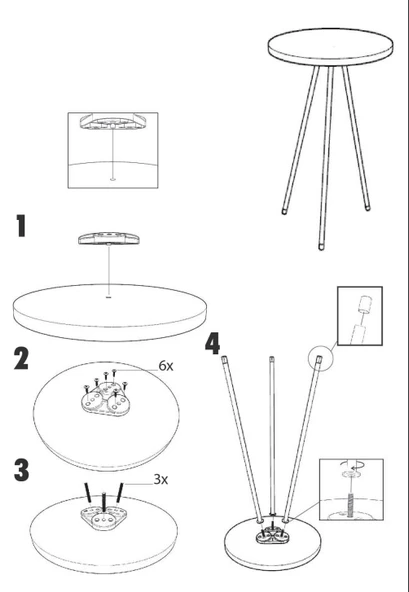 1

2

6x

3

3x

4