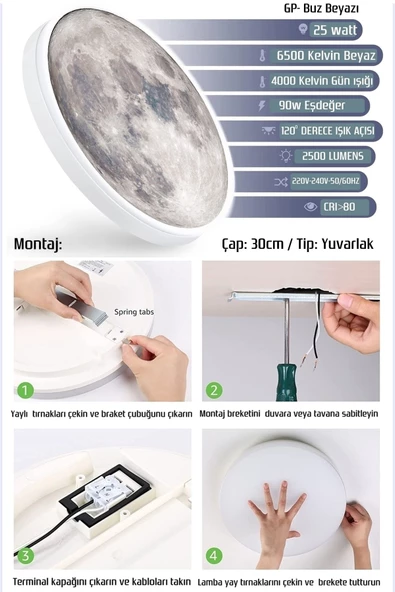 GP- Buz Beyazı

25 watt

6500 Kelvin Beyaz

4000 Kelvin Gün ışığı

90w Eşdeğer

120° DERECE IŞIK AÇISI

2500 LUMENS

220V-240V-50/60HZ

CRI>80

Montaj:

Çap: 30cm / Tip: Yuvarlak

Spring tabs

1

Yaylı tırnakları çekin ve braket çubuğunu çıkarın

2

Montaj breketini duvara veya tavana sabitleyin

3

Terminal kapağını çıkarın ve kabloları takın

4

Lamba yay tırnaklarını çekin ve brekete tutturun